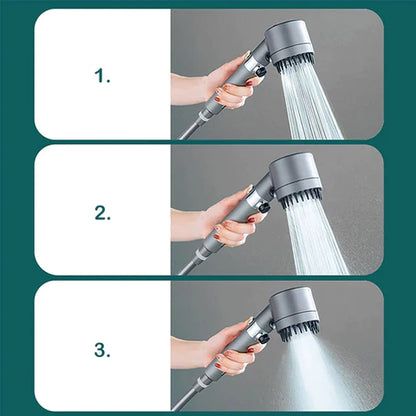 1.

2.

3.