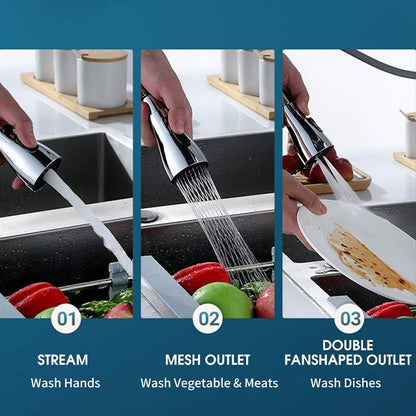 01

STREAM

Wash Hands

02

MESH OUTLET

Wash Vegetable & Meats

03

DOUBLE FANSHAPED OUTLET

Wash Dishes