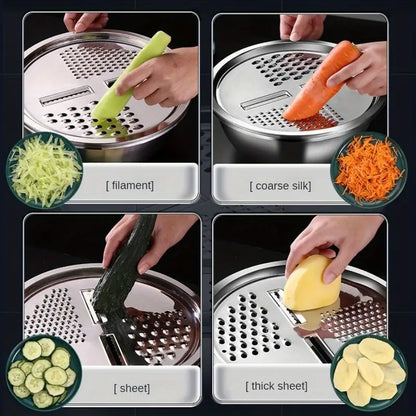 [ filament]

[ coarse silk]

[ sheet]

[ thick sheet]