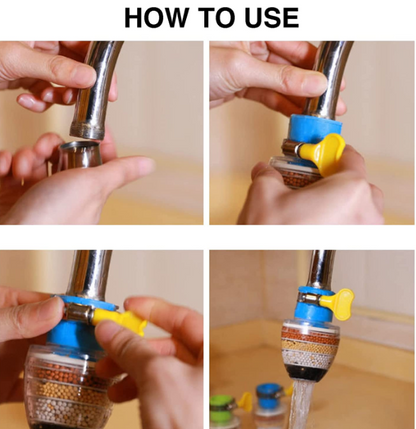 HOW TO USE